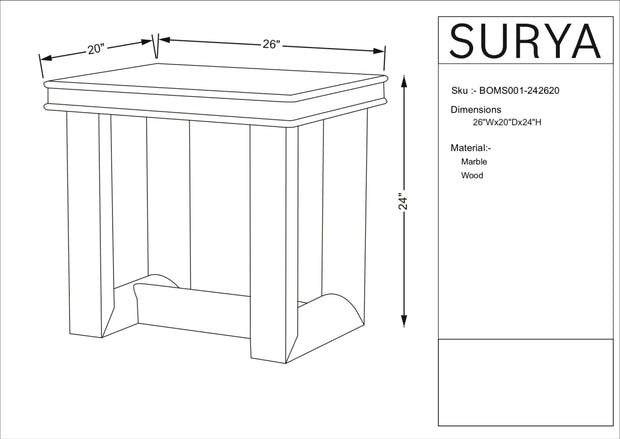 20"

26"

24"

SURYA

Sku :- BOMS001-242620

Dimensions
26"Wx20"Dx24"H

Material:-
Marble
Wood