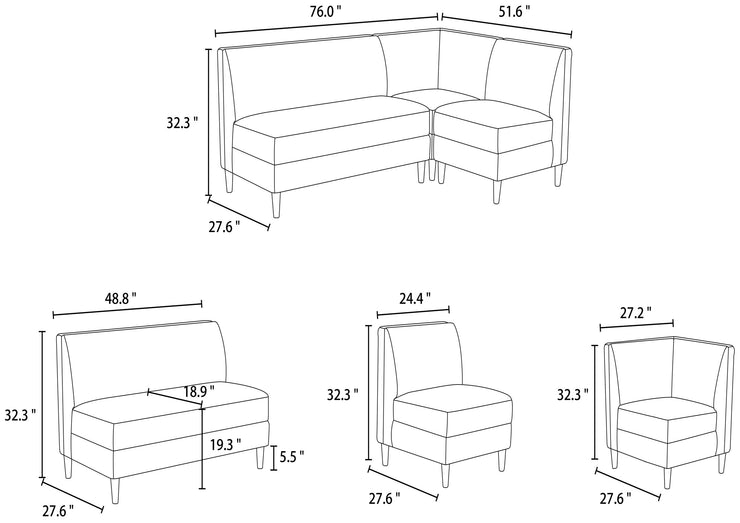 76.0 "
51.6 "
32.3 "
27.6 "

48.8 "
18.9 "
32.3 "
19.3 "
5.5 "
27.6 "

24.4 "
32.3 "
27.6 "

27.2 "
32.3 "
27.6 "